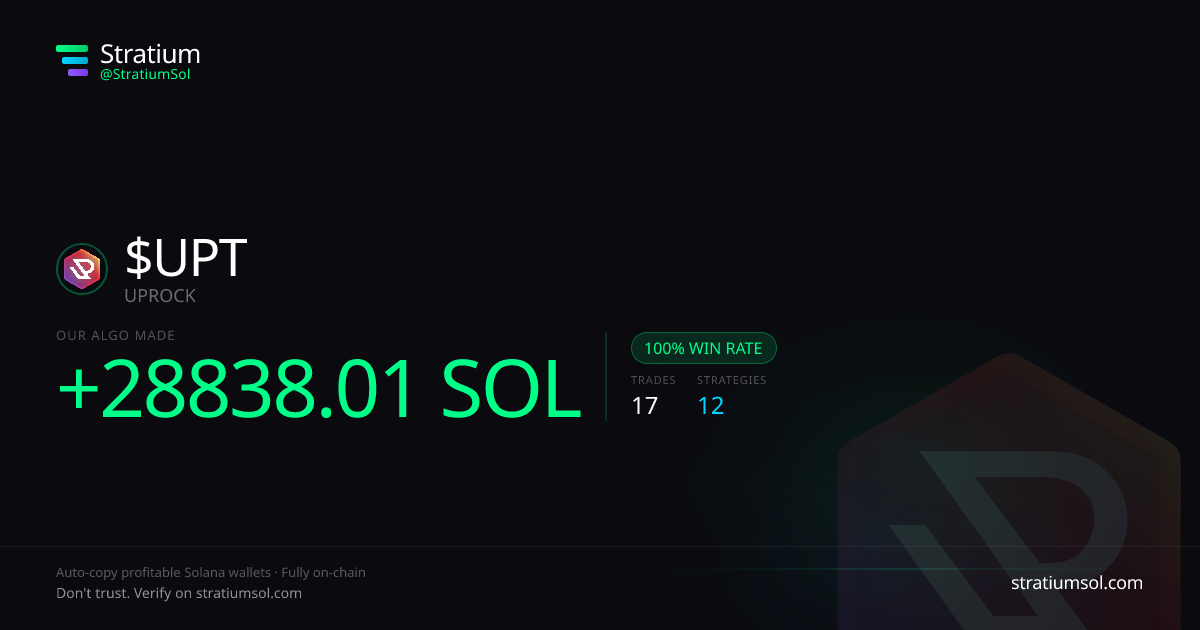 Stratium
@StratiumSol

$UPT
UPROCK

OUR ALGO MADE
+28838.01 SOL

100% WIN RATE
TRADES
17
STRATEGIES
12

Auto-copy profitable Solana wallets · Fully on-chain
Don't trust. Verify on stratiumsol.com

stratiumsol.com